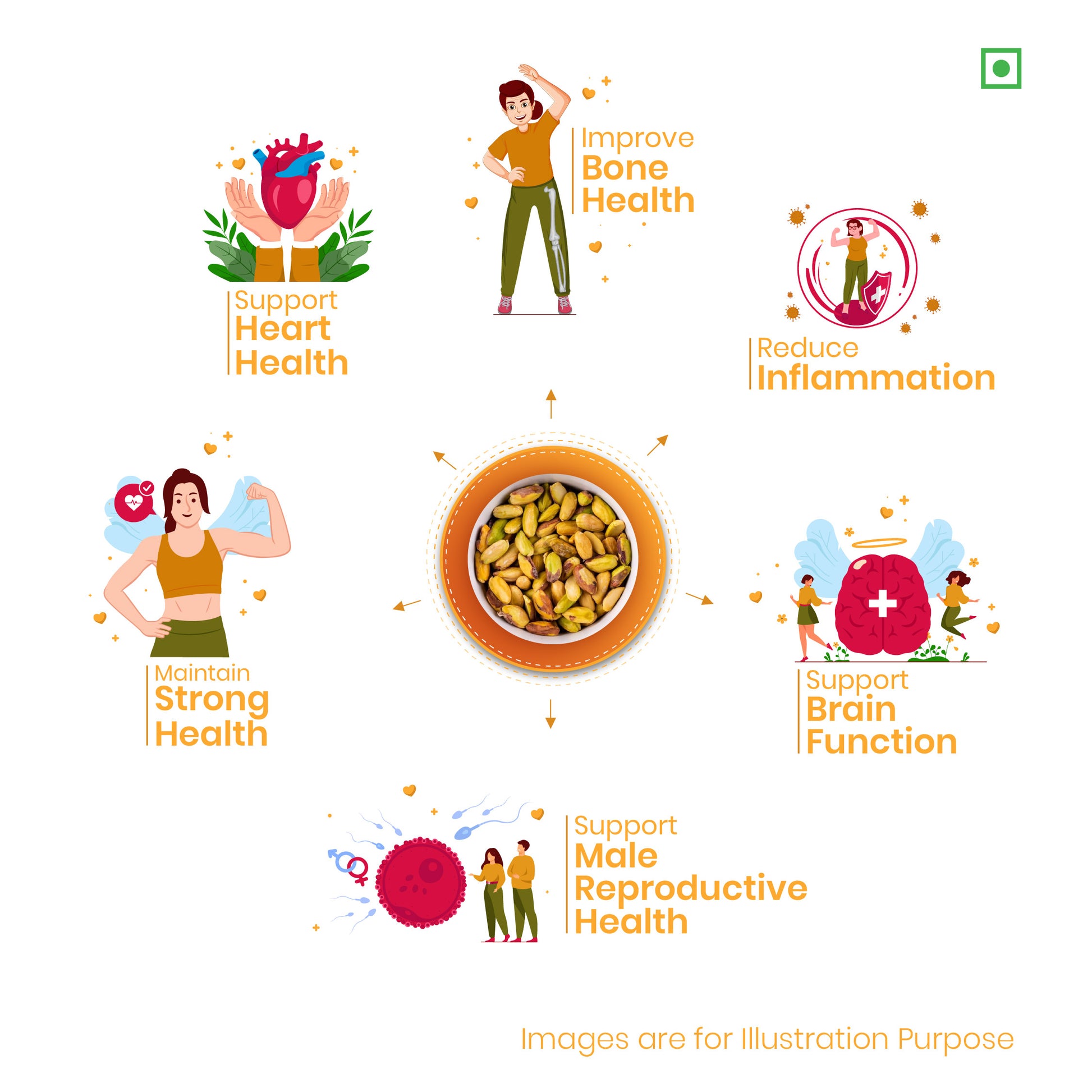 Improve
Bone
Health

Support
Heart
Health

Reduce
Inflammation

Maintain
Strong
Health

Support
Brain
Function

Support
Male
Reproductive
Health

Images are for Illustration Purpose